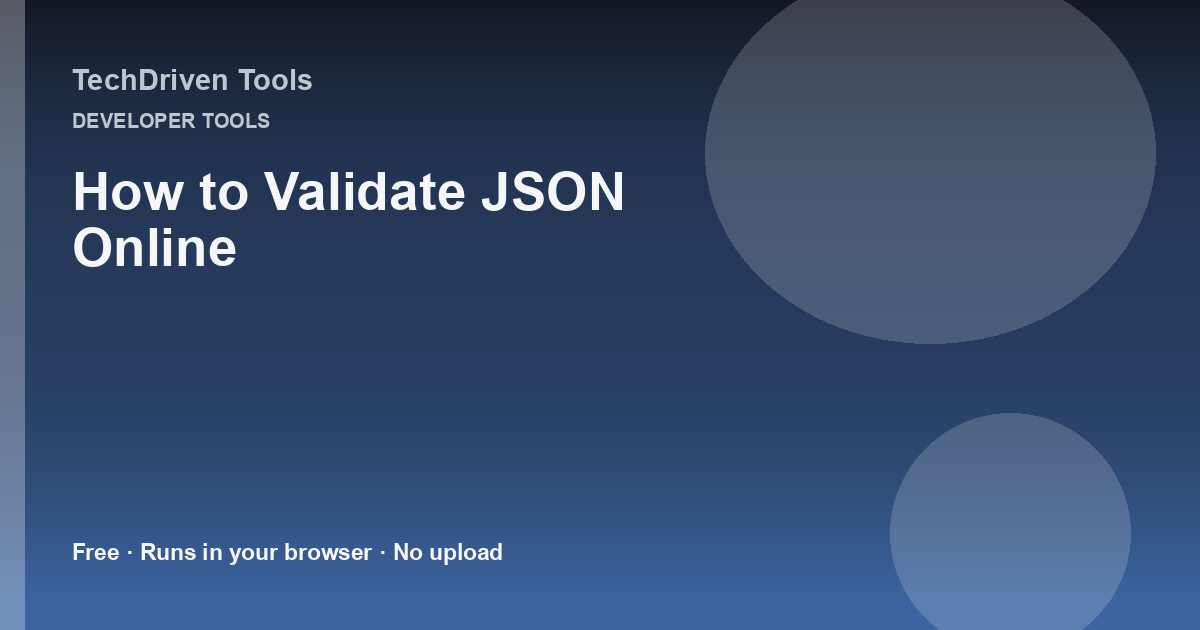 TechDriven Tools

DEVELOPER TOOLS

How to Validate JSON Online

Free · Runs in your browser · No upload